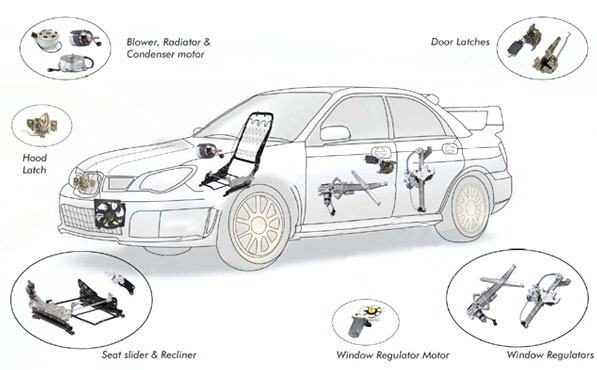 Blower, Radiator & Condenser motor

Door Latches

Hood Latch

Seat slider & Recliner

Window Regulator Motor

Window Regulators